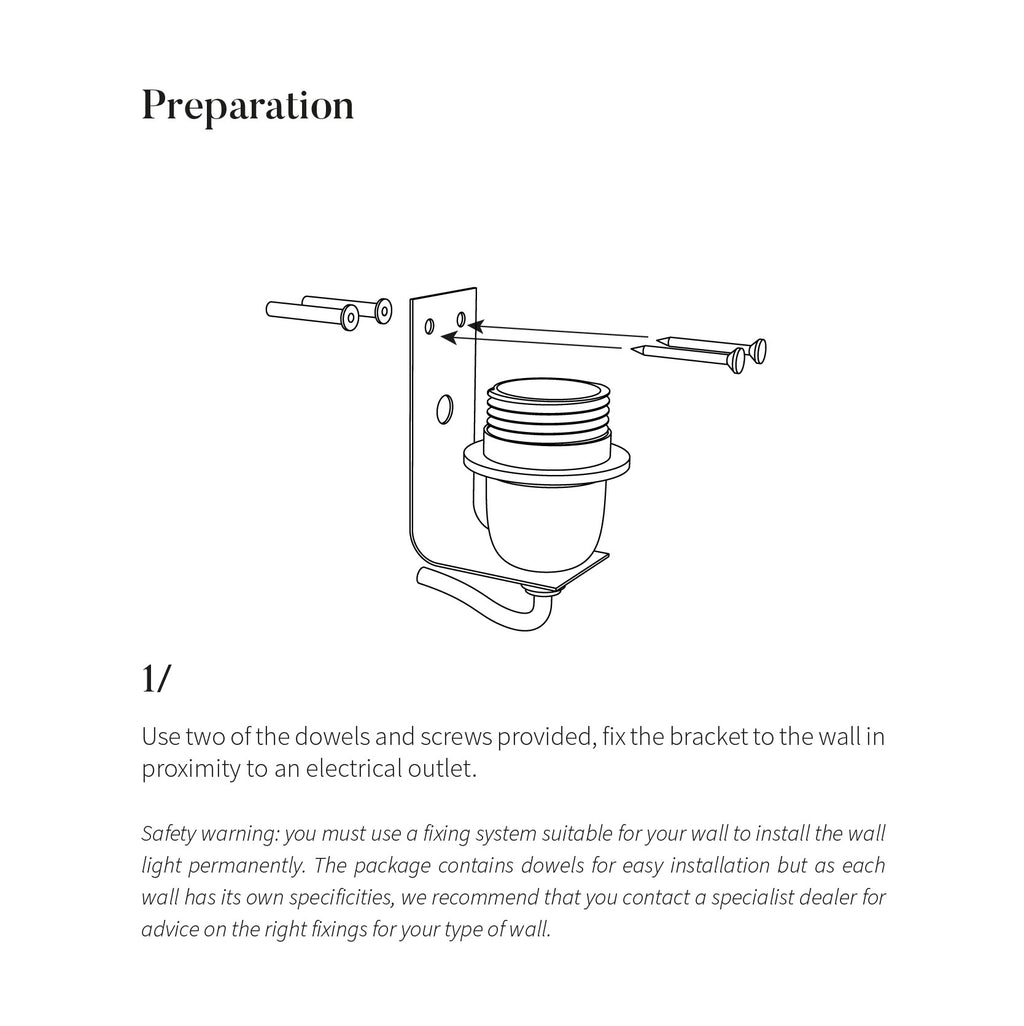 Preparation

1/

Use two of the dowels and screws provided, fix the bracket to the wall in proximity to an electrical outlet.

Safety warning: you must use a fixing system suitable for your wall to install the wall light permanently. The package contains dowels for easy installation but as each wall has its own specificities, we recommend that you contact a specialist dealer for advice on the right fixings for your type of wall.